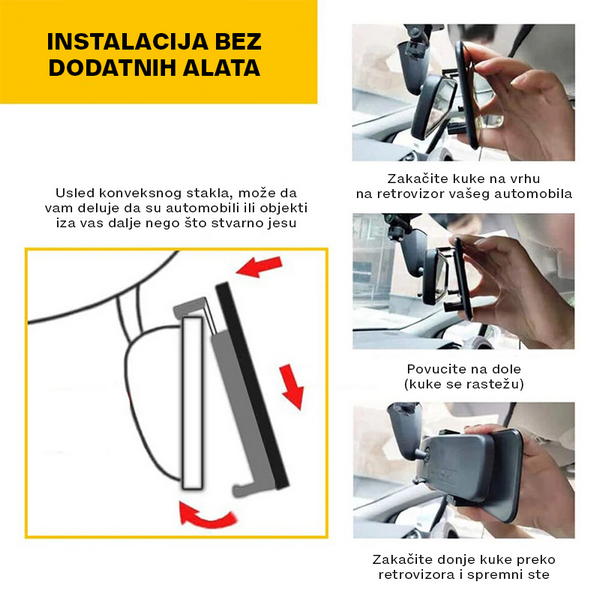 INSTALACIJA BEZ DODATNIH ALATA

Usled konveksnog stakla, može da vam deluje da su automobili ili objekti iza vas dalje nego što stvarno jesu

Zakačite kuke na vrhu na retrovizor vašeg automobila

Povucite na dole (kuke se rastežu)

Zakačite donje kuke preko retrovizora i spremni ste